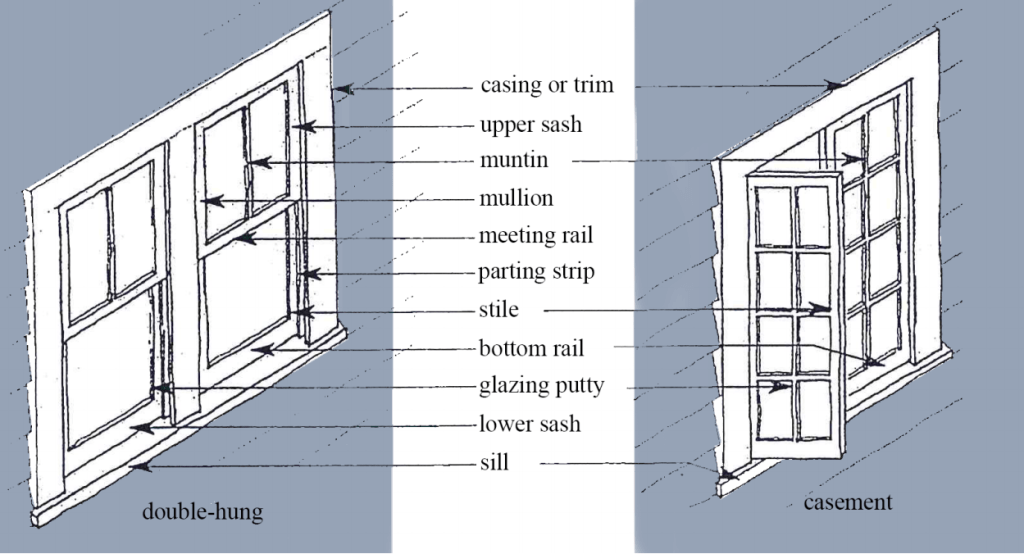 casing or trim
upper sash
muntin
mullion
meeting rail
parting strip
stile
bottom rail
glazing putty
lower sash
sill

double-hung

casement